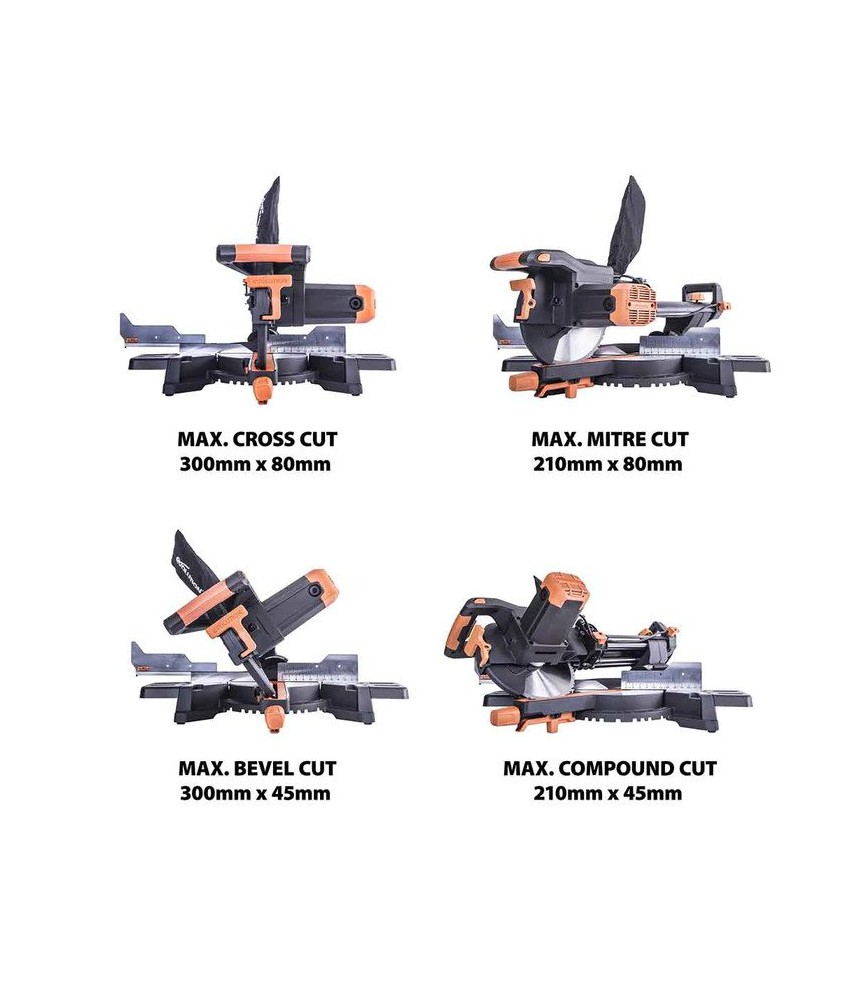 MAX. CROSS CUT
300mm x 80mm

MAX. MITRE CUT
210mm x 80mm

MAX. BEVEL CUT
300mm x 45mm

MAX. COMPOUND CUT
210mm x 45mm