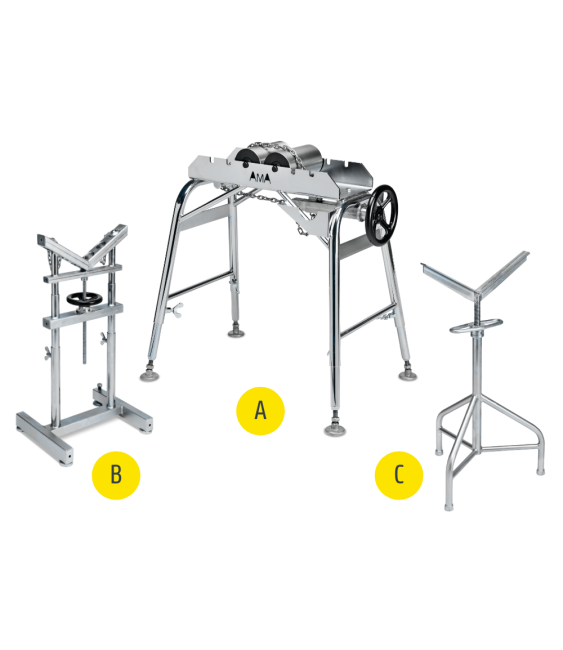 AMA

A

B

C